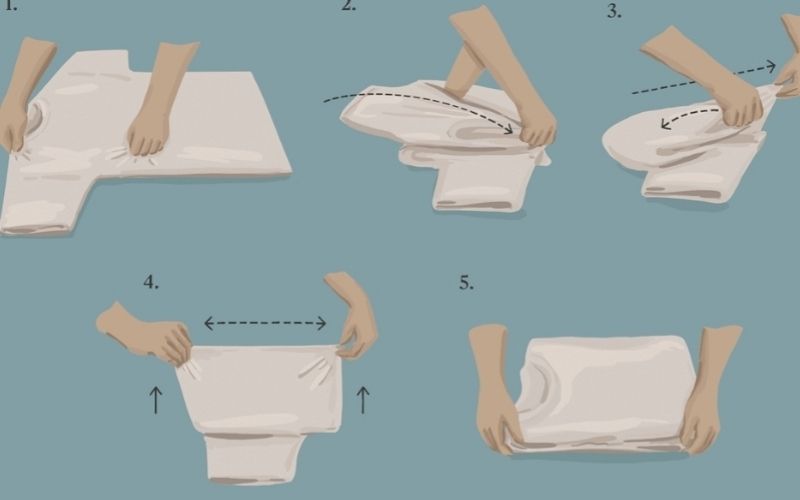 1.

2.

3.

4.

5.