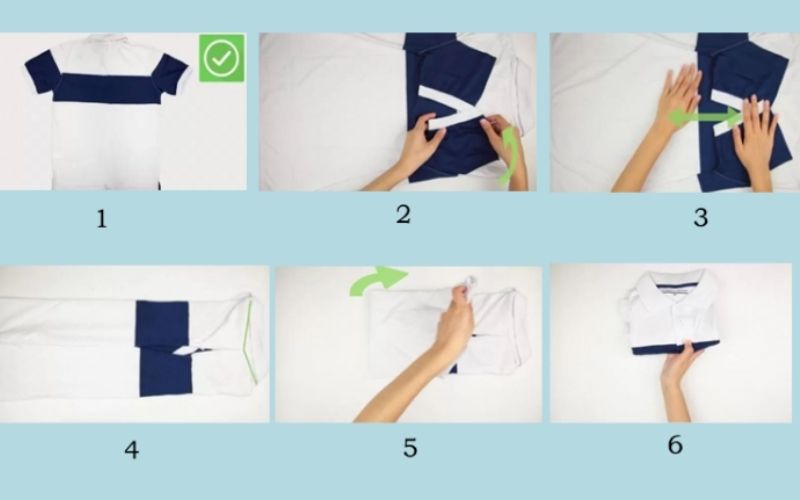 1

2

3

4

5

6