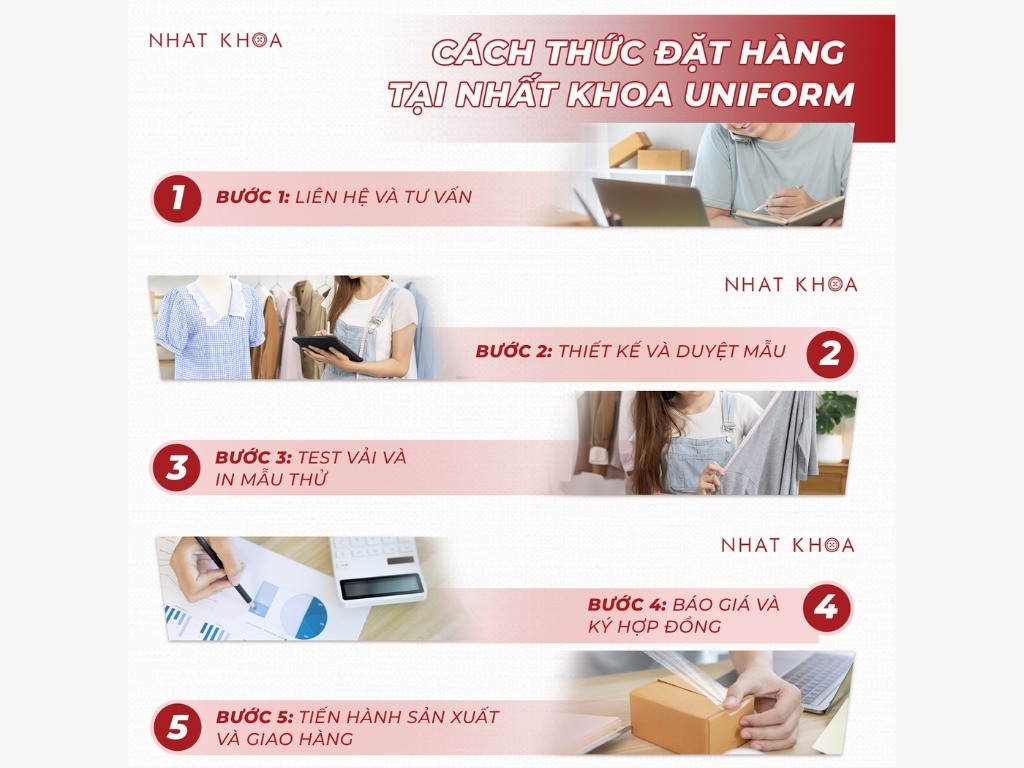 NHAT KHOA

CÁCH THỨC ĐẶT HÀNG TẠI NHẤT KHOA UNIFORM

1 BƯỚC 1: LIÊN HỆ VÀ TƯ VẤN

NHAT KHOA

BƯỚC 2: THIẾT KẾ VÀ DUYỆT MẪU 2

3 BƯỚC 3: TEST VẢI VÀ IN MẪU THỬ

NHAT KHOA

BƯỚC 4: BÁO GIÁ VÀ KÝ HỢP ĐỒNG 4

5 BƯỚC 5: TIẾN HÀNH SẢN XUẤT VÀ GIAO HÀNG