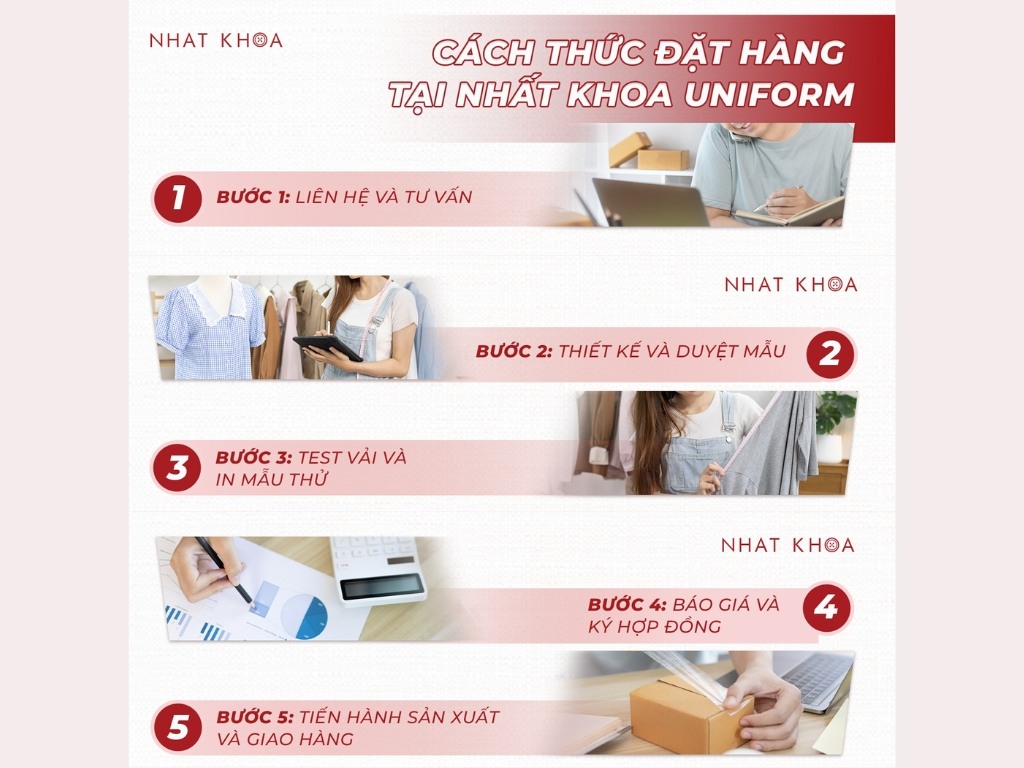 NHAT KHOA

CÁCH THỨC ĐẶT HÀNG TẠI NHẤT KHOA UNIFORM

1 BƯỚC 1: LIÊN HỆ VÀ TƯ VẤN

NHAT KHOA

BƯỚC 2: THIẾT KẾ VÀ DUYỆT MẪU 2

3 BƯỚC 3: TEST VẢI VÀ IN MẪU THỬ

NHAT KHOA

BƯỚC 4: BÁO GIÁ VÀ KÝ HỢP ĐỒNG 4

5 BƯỚC 5: TIẾN HÀNH SẢN XUẤT VÀ GIAO HÀNG