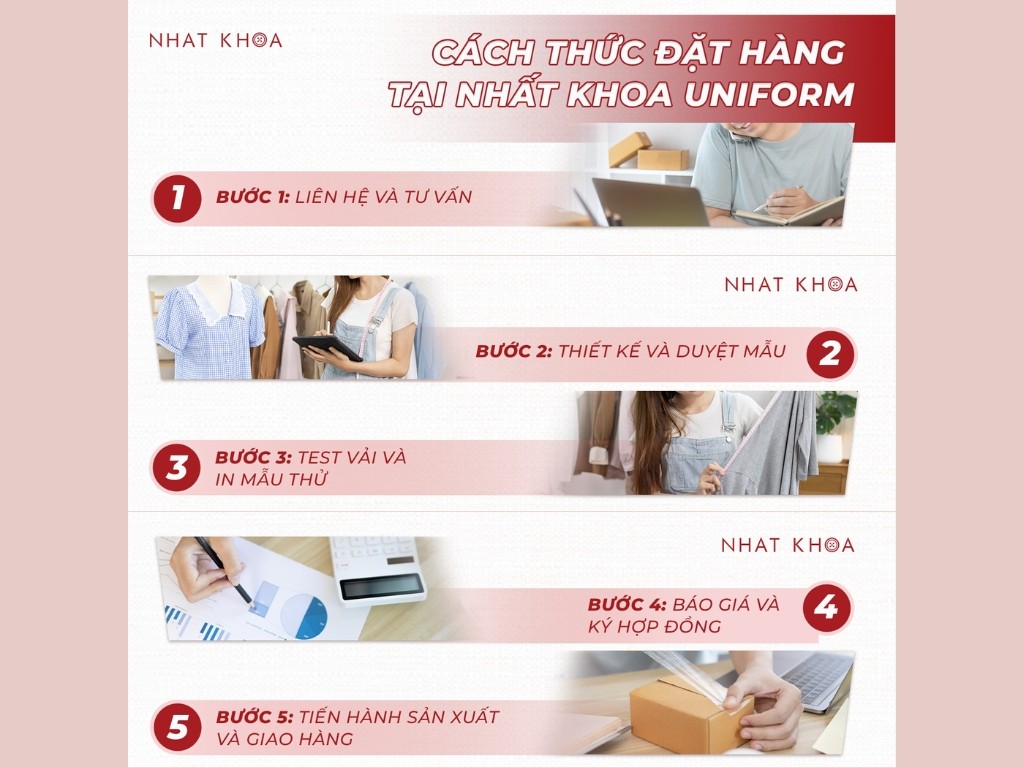 NHAT KHOA

CÁCH THỨC ĐẶT HÀNG TẠI NHẤT KHOA UNIFORM

1 BƯỚC 1: LIÊN HỆ VÀ TƯ VẤN

NHAT KHOA

BƯỚC 2: THIẾT KẾ VÀ DUYỆT MẪU 2

3 BƯỚC 3: TEST VẢI VÀ IN MẪU THỬ

NHAT KHOA

BƯỚC 4: BÁO GIÁ VÀ KÝ HỢP ĐỒNG 4

5 BƯỚC 5: TIẾN HÀNH SẢN XUẤT VÀ GIAO HÀNG