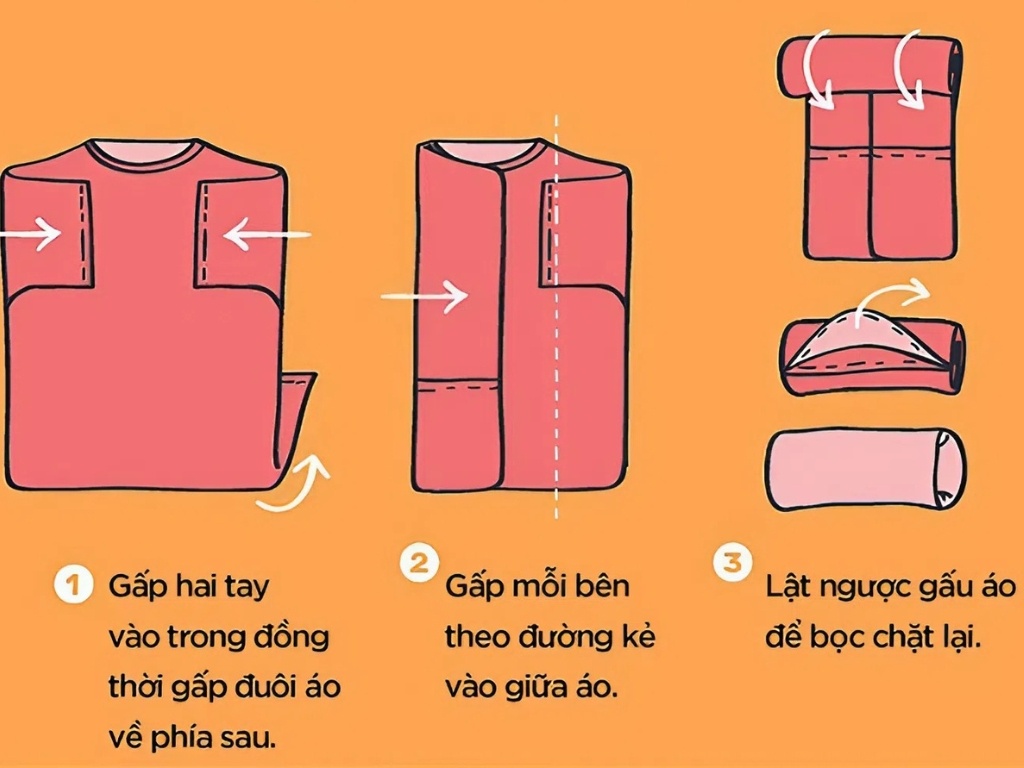 1 Gấp hai tay vào trong đồng thời gấp đuôi áo về phía sau.

2 Gấp mỗi bên theo đường kẻ vào giữa áo.

3 Lật ngược gấu áo để bọc chặt lại.