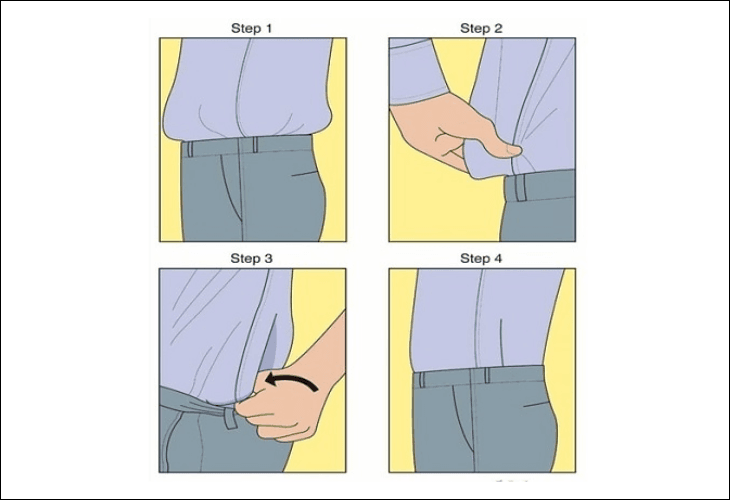 Step 1

Step 2

Step 3

Step 4